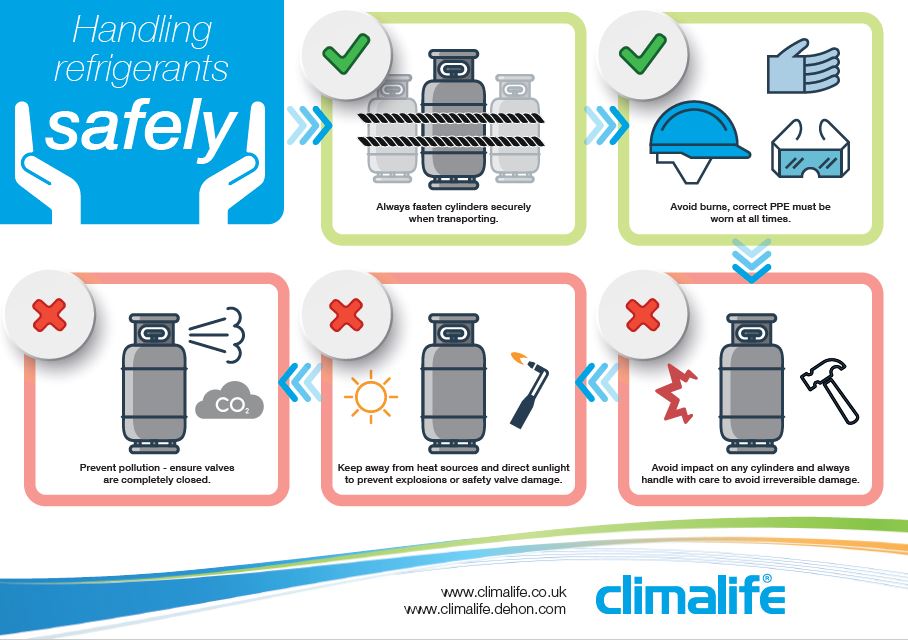 Handling refrigerants safely

Always fasten cylinders securely when transporting.

Avoid burns, correct PPE must be worn at all times.

Avoid impact on any cylinders and always handle with care to avoid irreversible damage.

Keep away from heat sources and direct sunlight to prevent explosions or safety valve damage.

$CO_2$

Prevent pollution - ensure valves are completely closed.

www.climalife.co.uk
www.climalife.dehon.com

climalife®